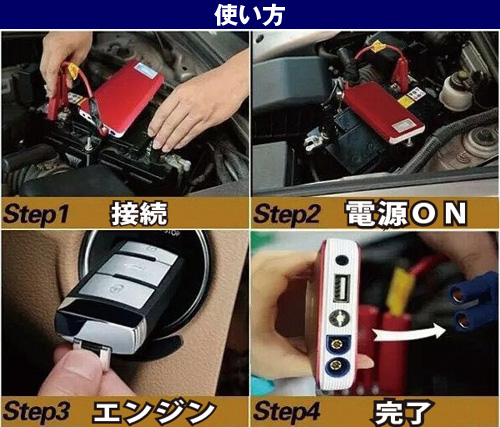 使い方

Step1 接続

Step2 電源ＯＮ

STOP

Step3 エンジン

Step4 完了